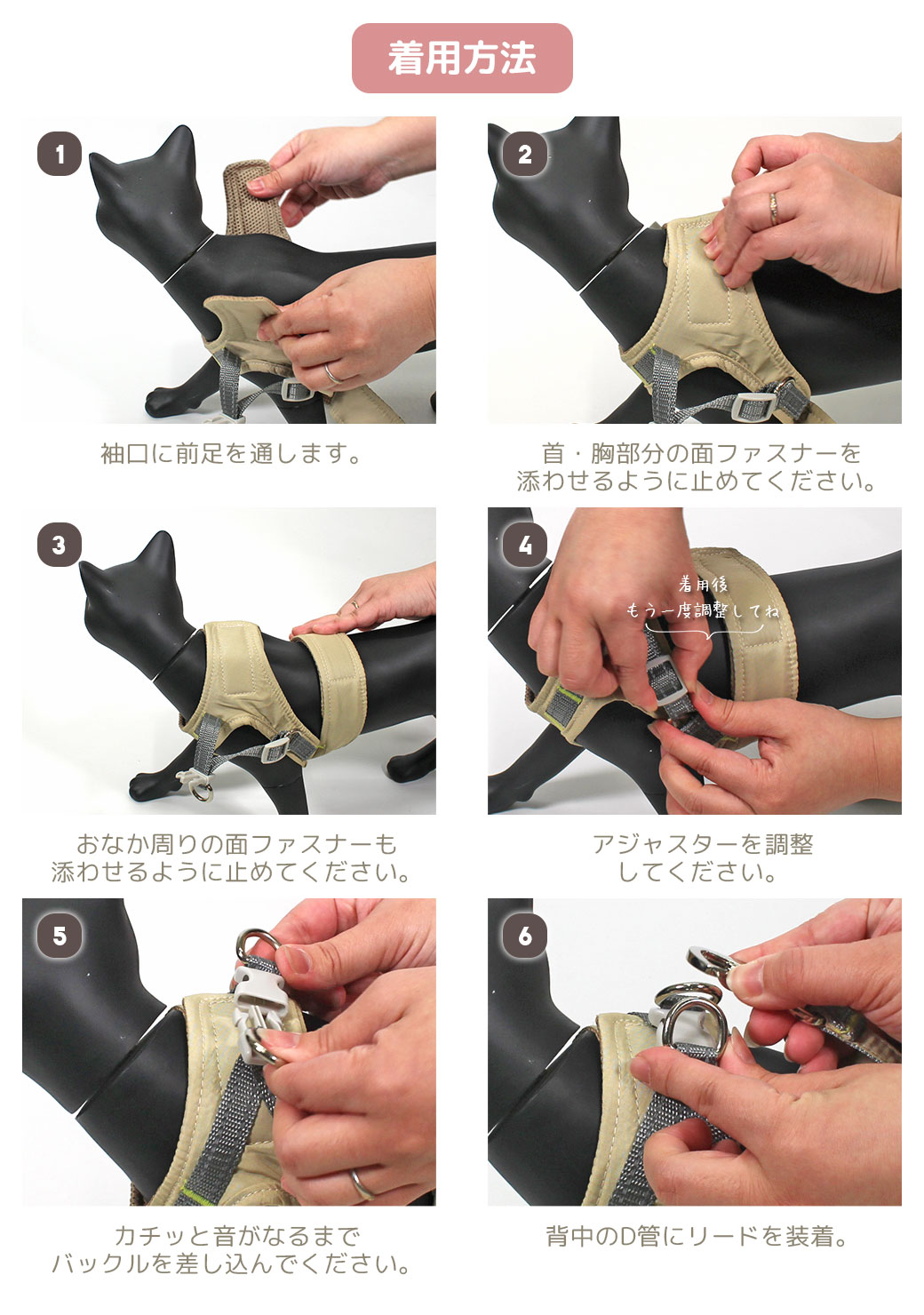 着用方法

1

袖口に前足を通します。

2

首・胸部分の面ファスナーを添わせるように止めてください。

3

おなか周りの面ファスナーも添わせるように止めてください。

4

着用後
もう一度調整してね

アジャスターを調整してください。

5

カチッと音がなるまでバックルを差し込んでください。

6

背中のD管にリードを装着。