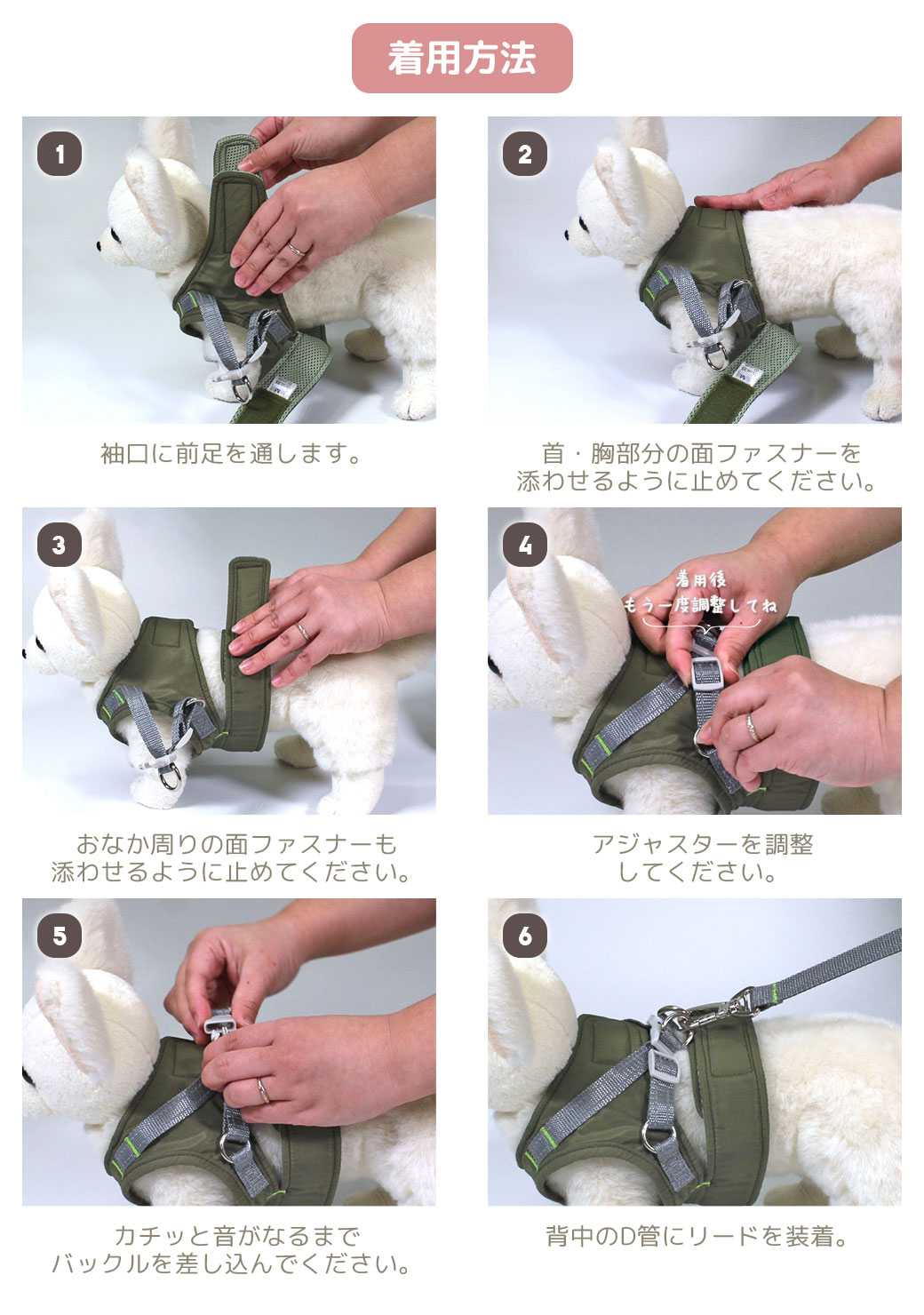 着用方法

1

袖口に前足を通します。

2

首・胸部分の面ファスナーを添わせるように止めてください。

3

おなか周りの面ファスナーも添わせるように止めてください。

4

着用後
もう一度調整してね

アジャスターを調整してください。

5

カチッと音がなるまでバックルを差し込んでください。

6

背中のD管にリードを装着。